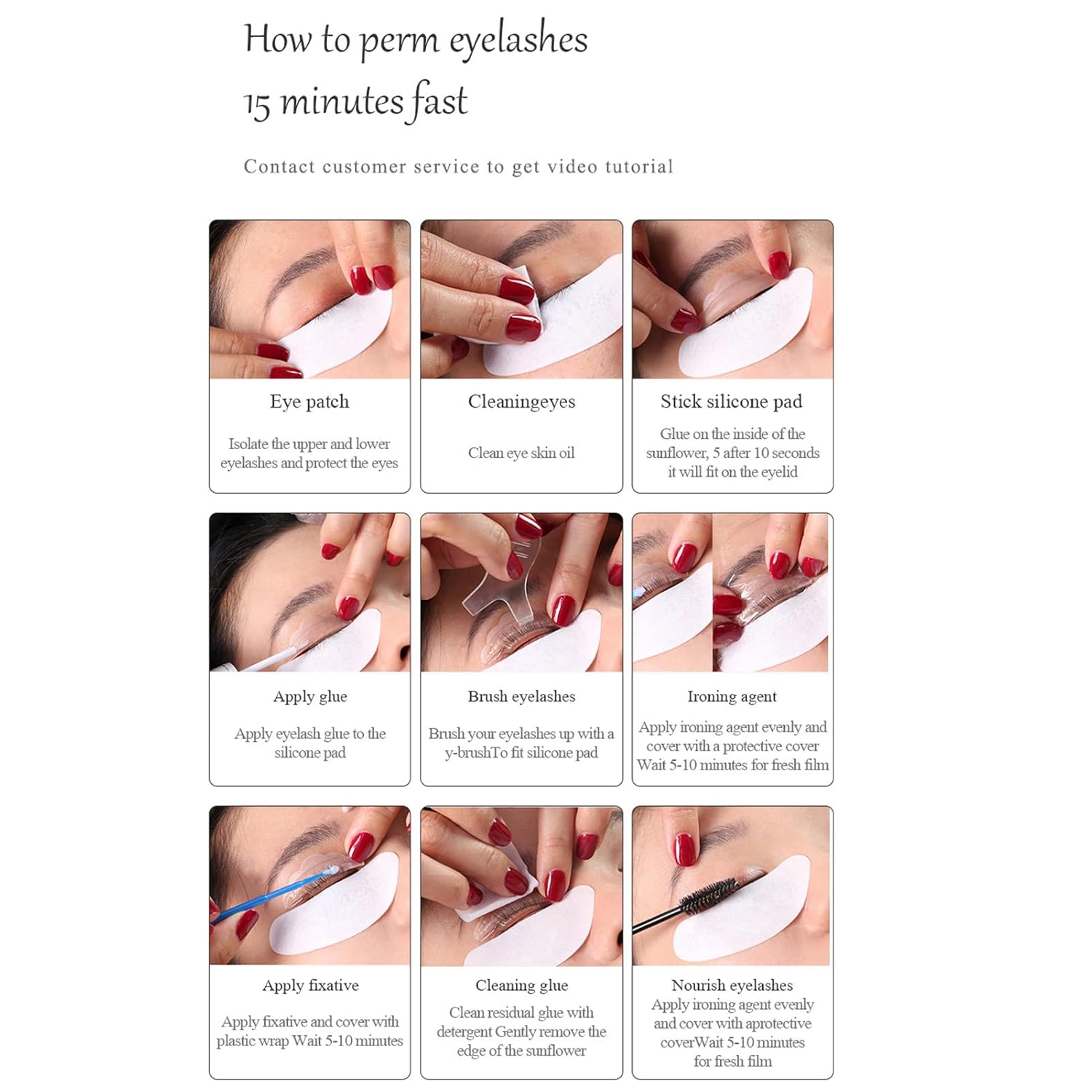 How to perm eyelashes
15 minutes fast

Contact customer service to get video tutorial

Eye patch

Isolate the upper and lower eyelashes and protect the eyes

Cleaningeyes

Clean eye skin oil

Stick silicone pad

Glue on the inside of the sunflower, 5 after 10 seconds it will fit on the eyelid

Apply glue

Apply eyelash glue to the silicone pad

Brush eyelashes

Brush your eyelashes up with a y-brushTo fit silicone pad

Ironing agent

Apply ironing agent evenly and cover with a protective cover Wait 5-10 minutes for fresh film

Apply fixative

Apply fixative and cover with plastic wrap Wait 5-10 minutes

Cleaning glue

Clean residual glue with detergent Gently remove the edge of the sunflower

Nourish eyelashes

Apply ironing agent evenly and cover with aprotective coverWait 5-10 minutes for fresh film