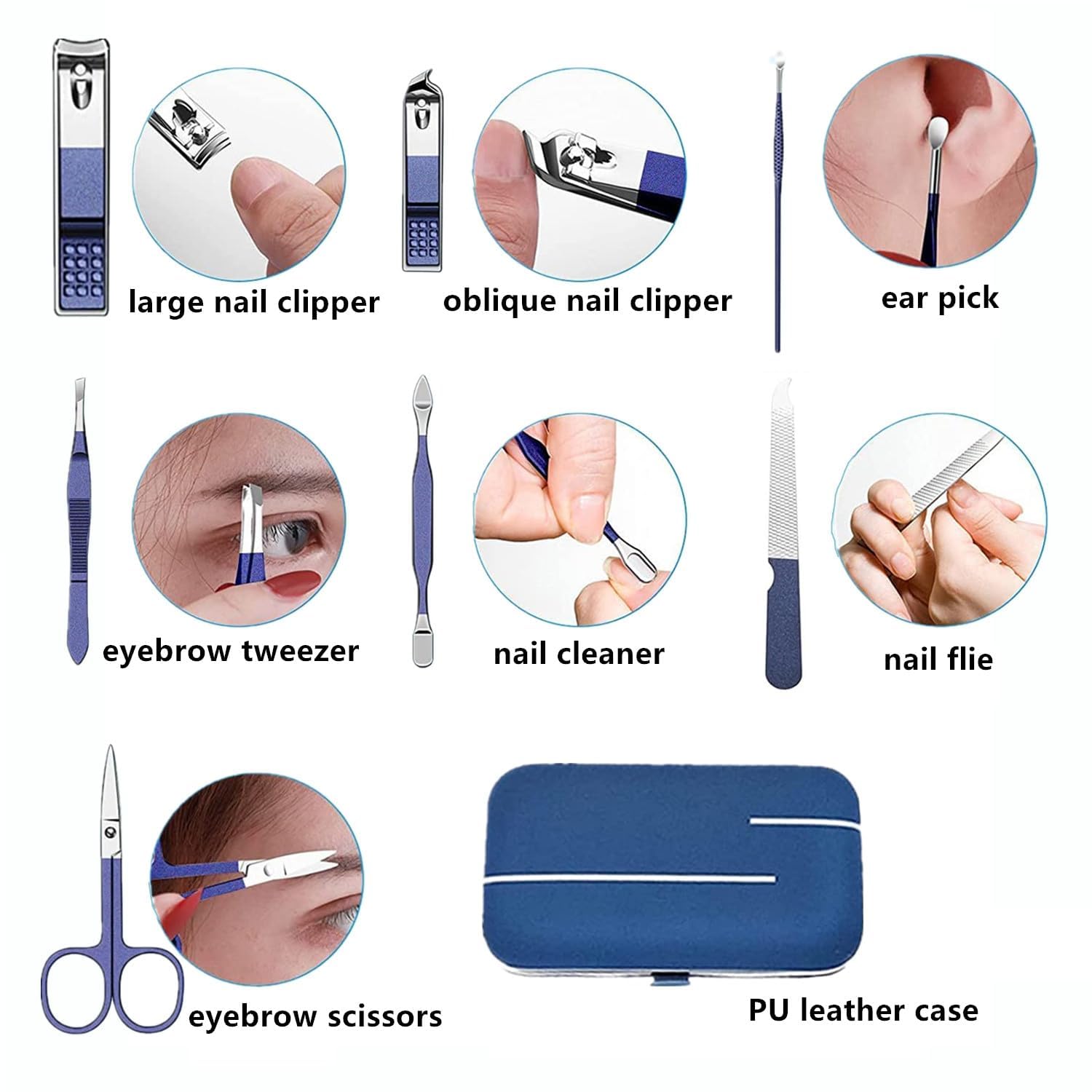 large nail clipper

oblique nail clipper

ear pick

eyebrow tweezer

nail cleaner

nail flie

eyebrow scissors

PU leather case