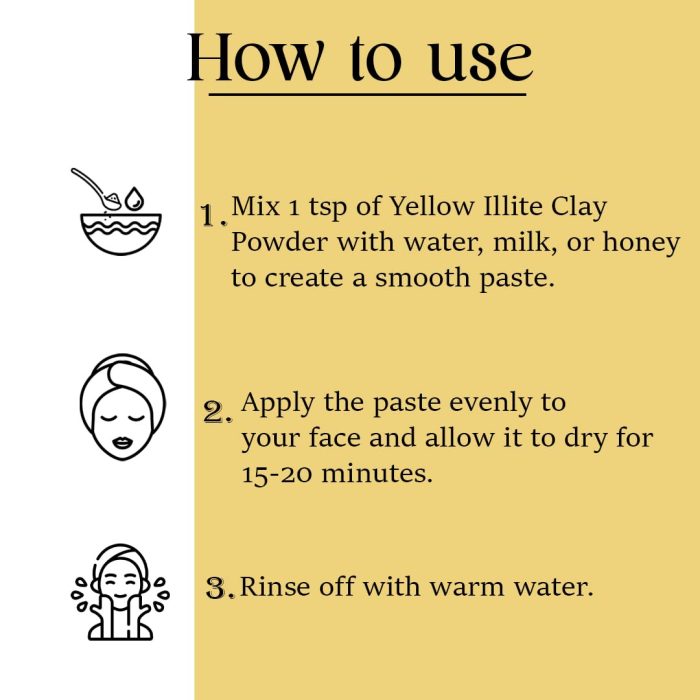 How to use

1. Mix 1 tsp of Yellow Illite Clay Powder with water, milk, or honey to create a smooth paste.

2. Apply the paste evenly to your face and allow it to dry for 15-20 minutes.

3. Rinse off with warm water.