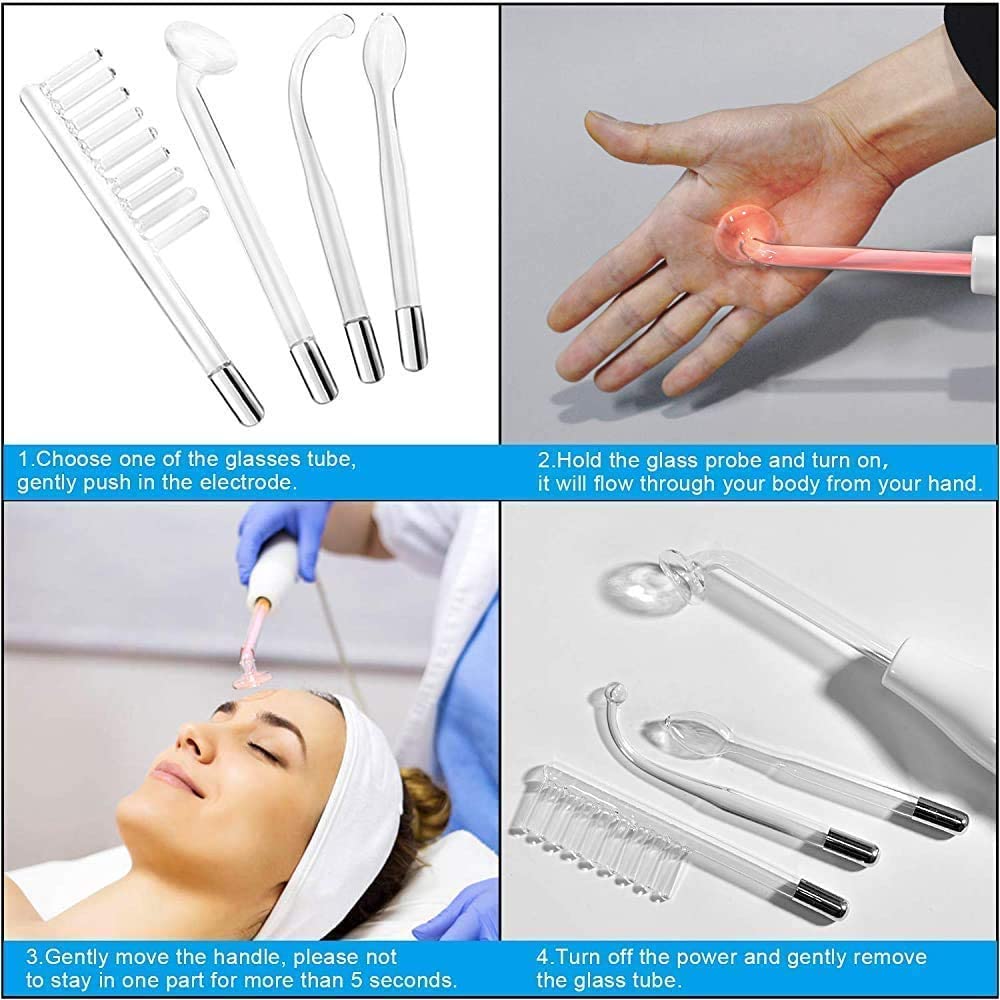 1.Choose one of the glasses tube, gently push in the electrode.

2.Hold the glass probe and turn on, it will flow through your body from your hand.

3.Gently move the handle, please not to stay in one part for more than 5 seconds.

4.Turn off the power and gently remove the glass tube.