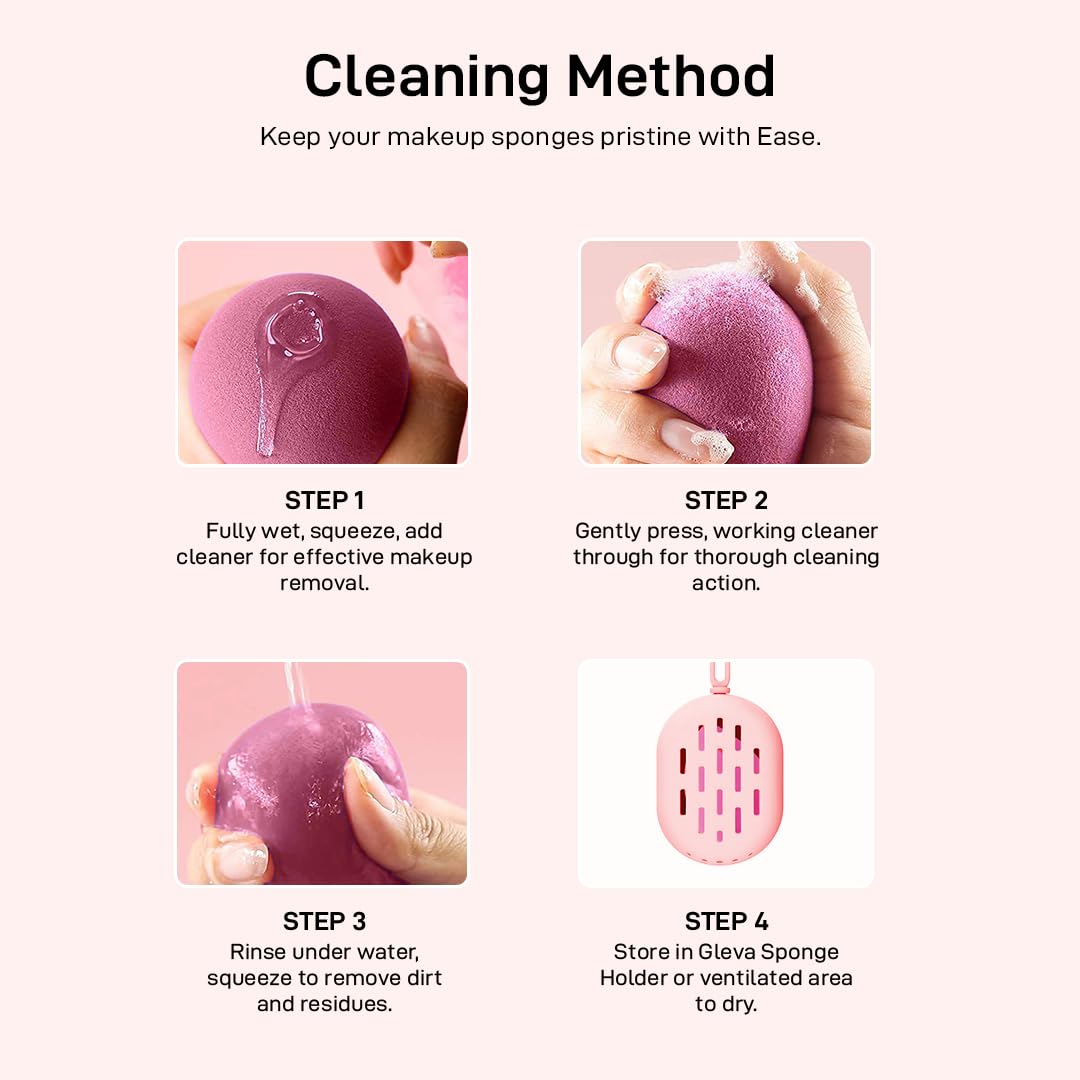 Cleaning Method

Keep your makeup sponges pristine with Ease.

STEP 1
Fully wet, squeeze, add cleaner for effective makeup removal.

STEP 2
Gently press, working cleaner through for thorough cleaning action.

STEP 3
Rinse under water, squeeze to remove dirt and residues.

STEP 4
Store in Gleva Sponge Holder or ventilated area to dry.