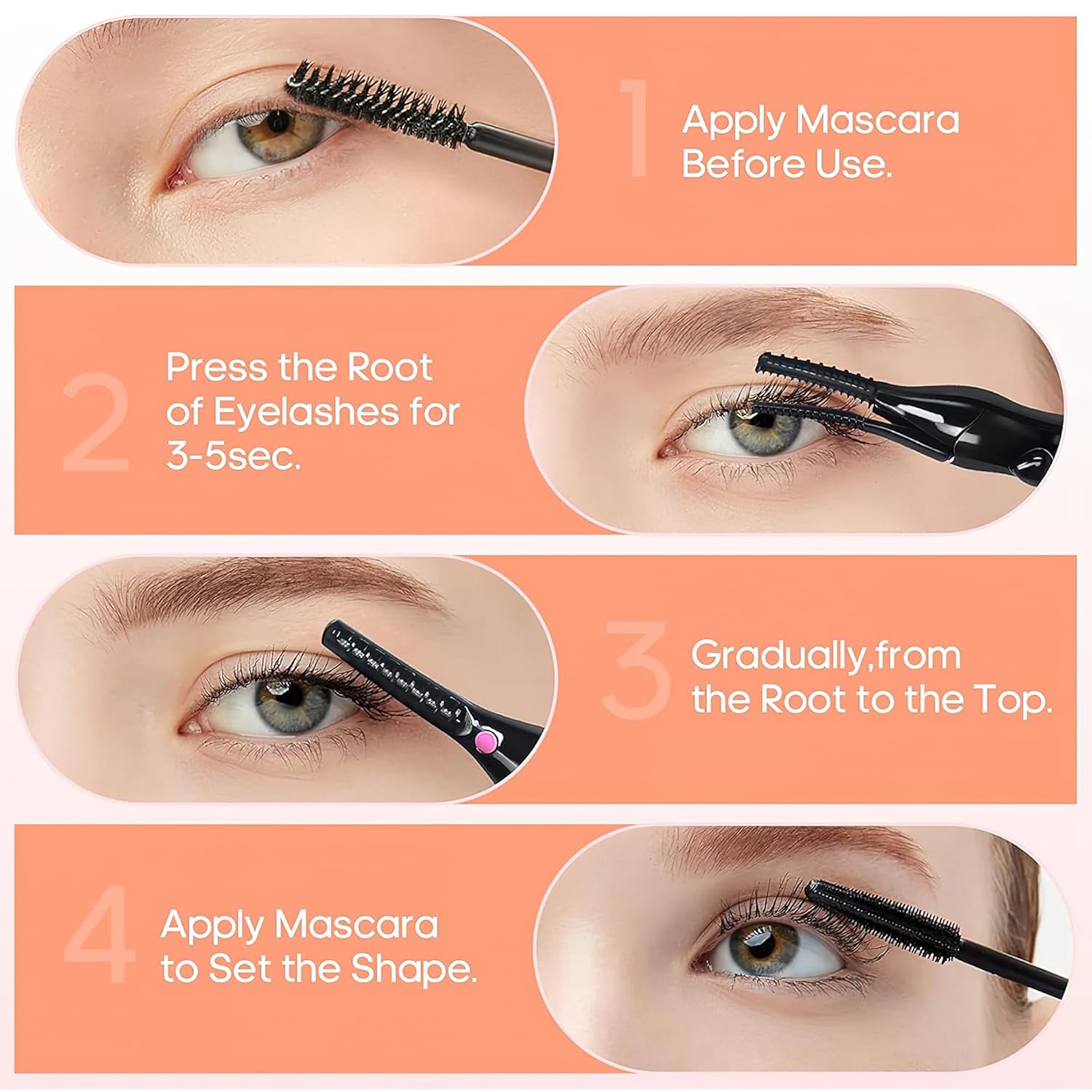 1 Apply Mascara Before Use.

2 Press the Root of Eyelashes for 3-5sec.

3 Gradually,from the Root to the Top.

4 Apply Mascara to Set the Shape.