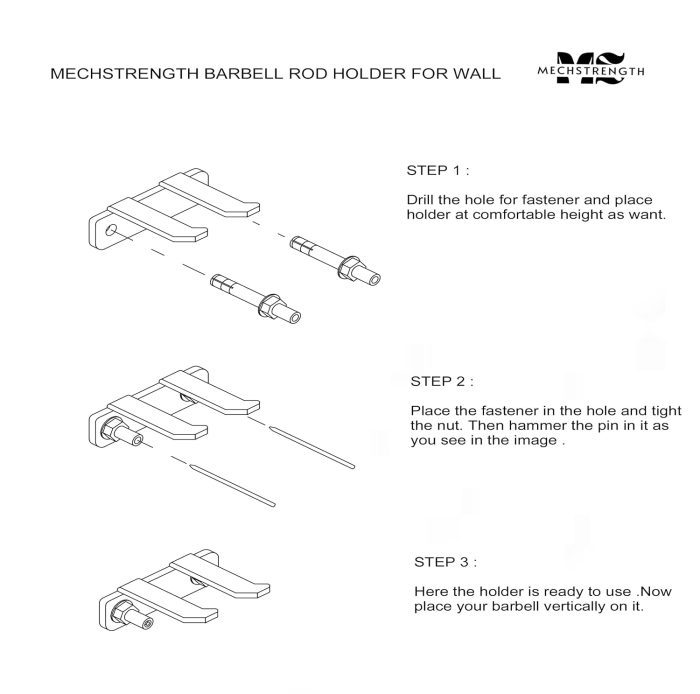 MECHSTRENGTH BARBELL ROD HOLDER FOR WALL

MS
MECHSTRENGTH

STEP 1 :

Drill the hole for fastener and place holder at comfortable height as want.

STEP 2 :

Place the fastener in the hole and tight the nut. Then hammer the pin in it as you see in the image .

STEP 3 :

Here the holder is ready to use .Now place your barbell vertically on it.